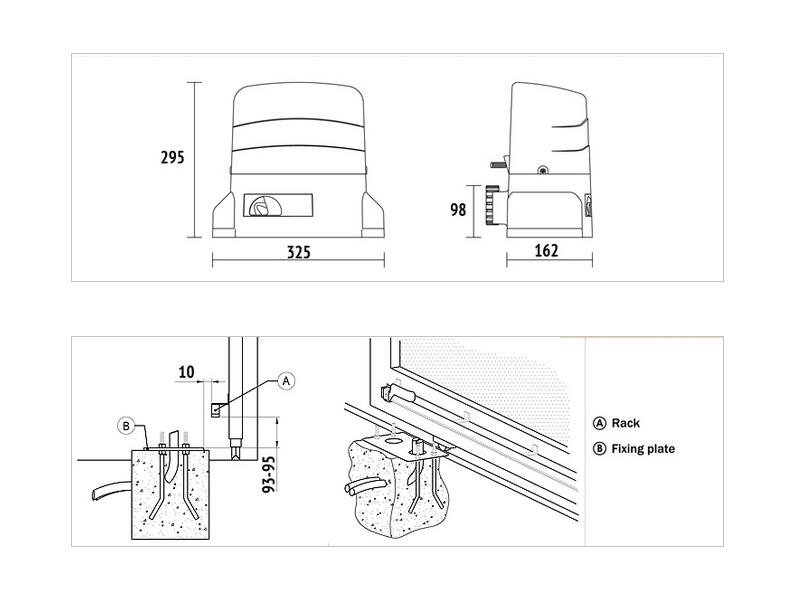 295

325

98

162

10

A

B

93-95

A Rack

B Fixing plate